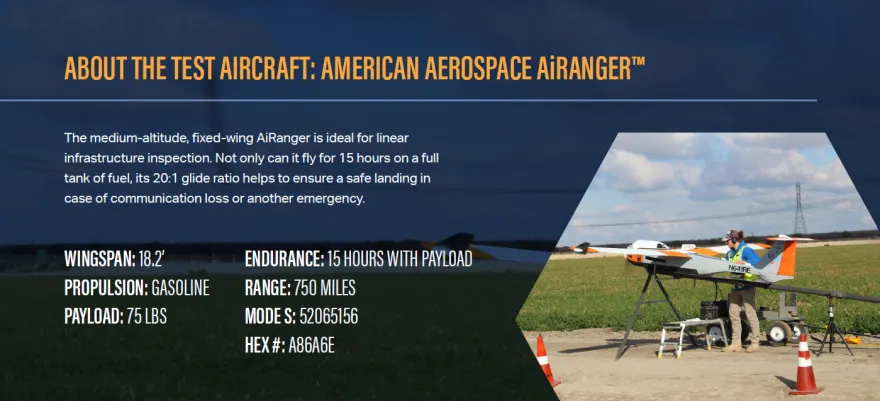 ABOUT THE TEST AIRCRAFT: AMERICAN AEROSPACE AiRANGER™

The medium-altitude, fixed-wing AiRanger is ideal for linear infrastructure inspection. Not only can it fly for 15 hours on a full tank of fuel, its 20:1 glide ratio helps to ensure a safe landing in case of communication loss or another emergency.

WINGSPAN: 18.2'
PROPULSION: GASOLINE
PAYLOAD: 75 LBS

ENDURANCE: 15 HOURS WITH PAYLOAD
RANGE: 750 MILES
MODE S: 52065156
HEX #: A86A6E

N641RE