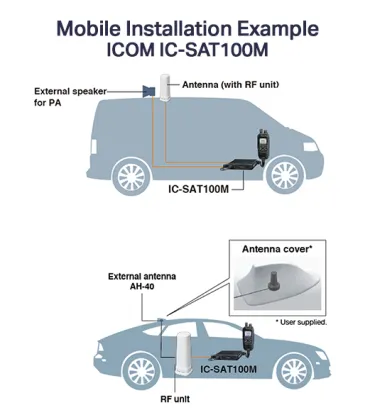 Mobile Installation Example
ICOM IC-SAT100M

External speaker for PA

Antenna (with RF unit)

IC-SAT100M

Antenna cover*

External antenna AH-40

* User supplied.

IC-SAT100M

RF unit